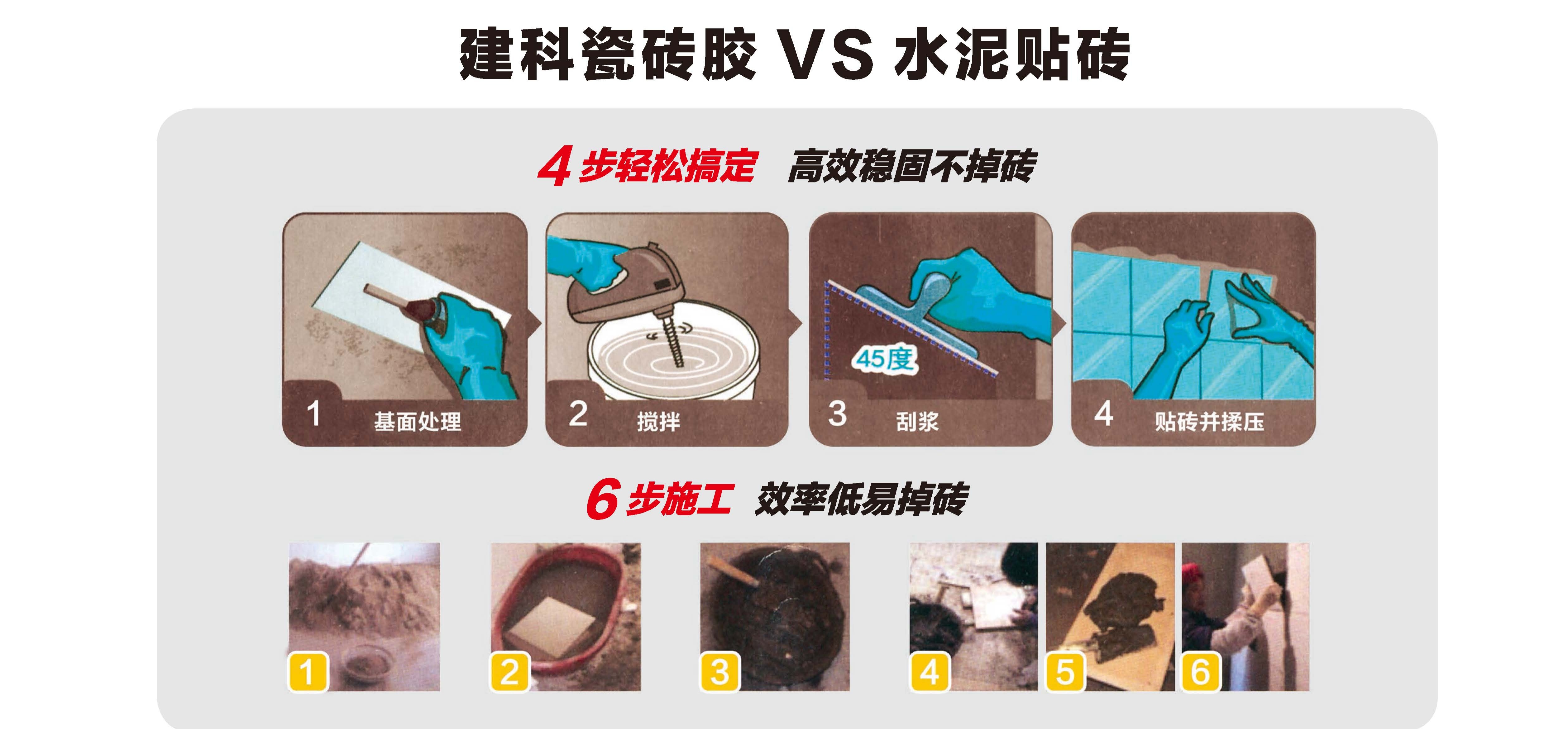 建科瓷砖胶 VS 水泥贴砖

4 步轻松搞定　高效稳固不掉砖

1 基面处理

2 搅拌

45度

3 刮浆

4 贴砖并揉压

6 步施工　效率低易掉砖

1

2

3

4

5

6